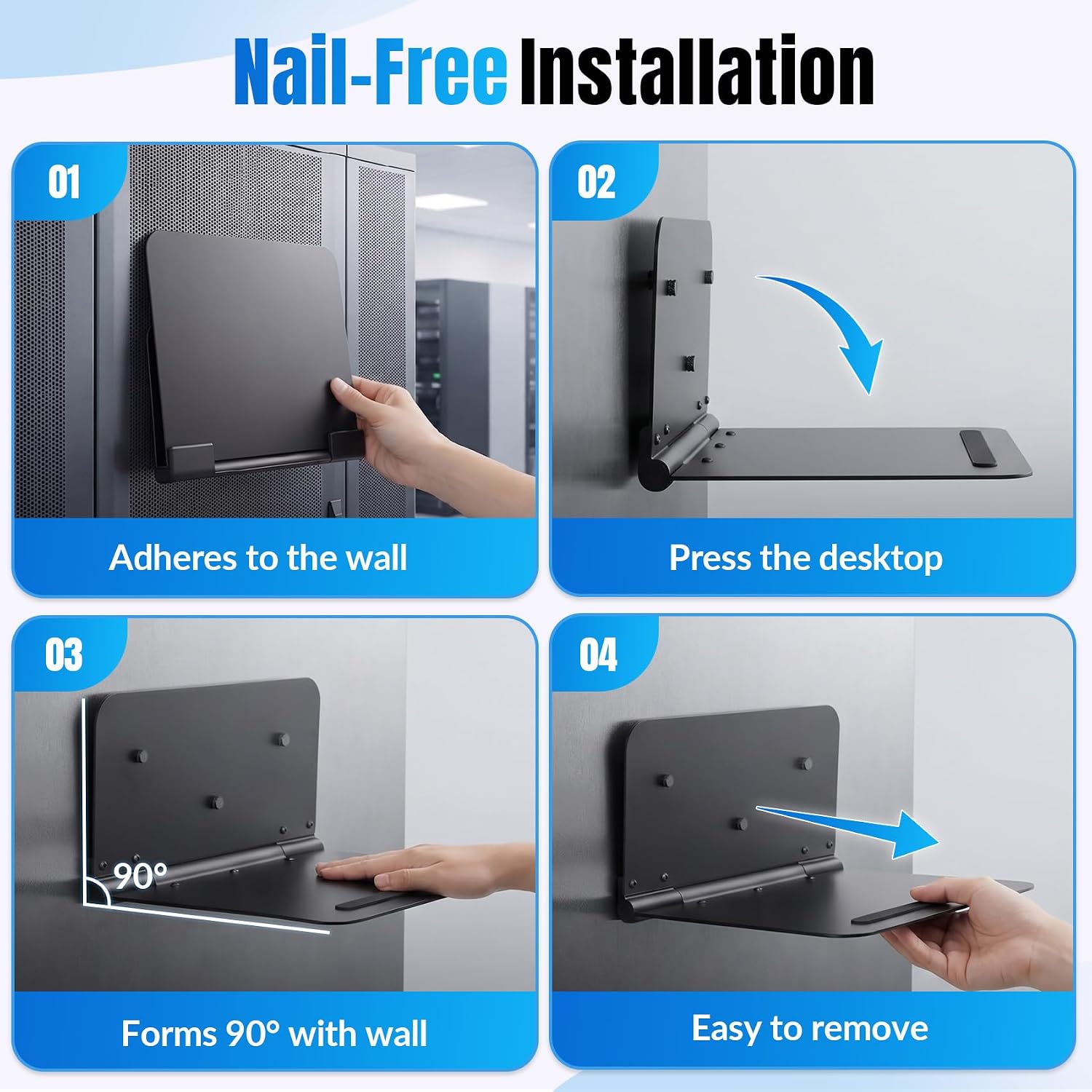 Nail-Free Installation

01

Adheres to the wall

02

Press the desktop

03

90°

Forms 90° with wall

04

Easy to remove